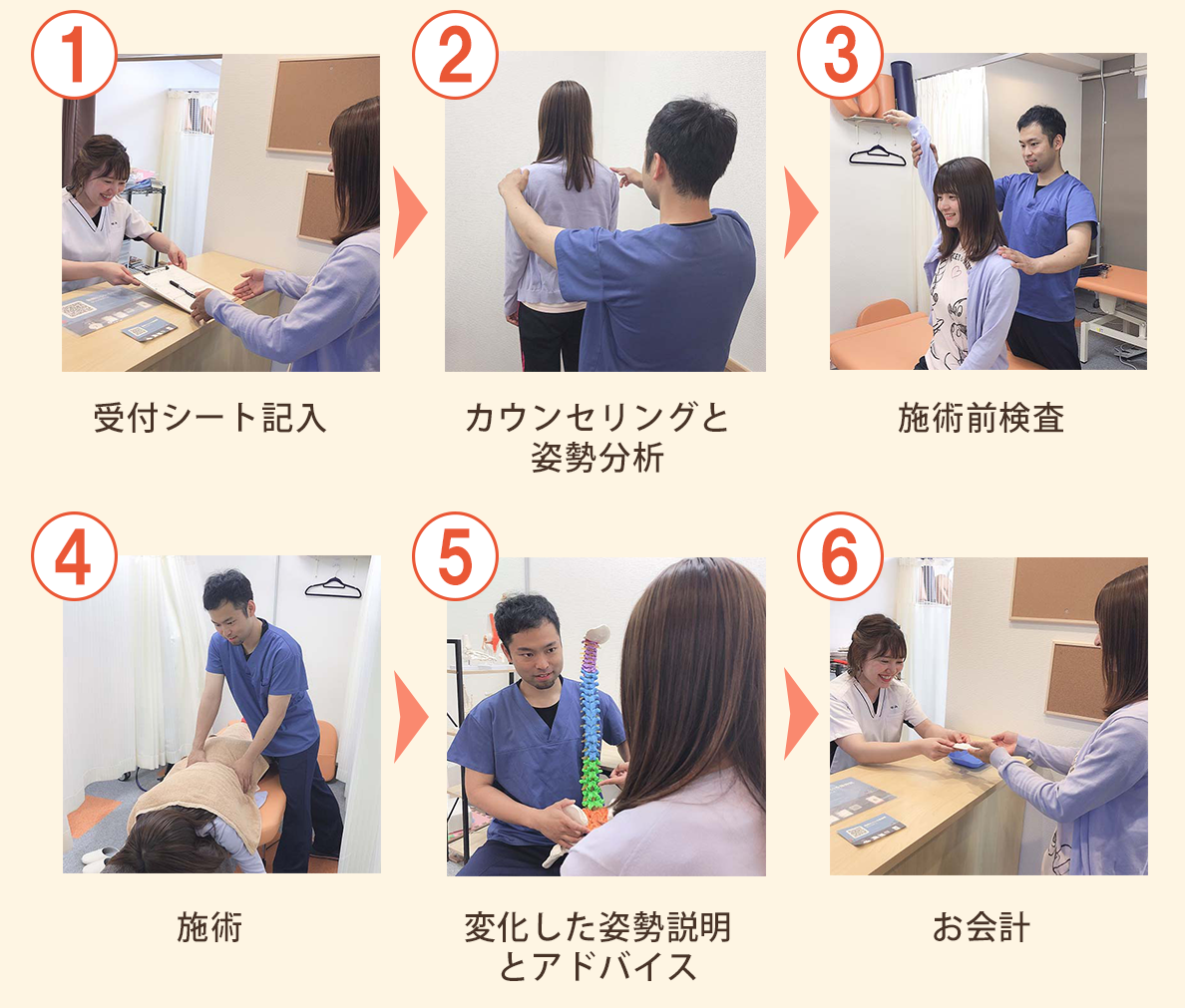 1

受付シート記入

2

カウンセリングと姿勢分析

3

施術前検査

4

施術

5

変化した姿勢説明とアドバイス

6

お会計